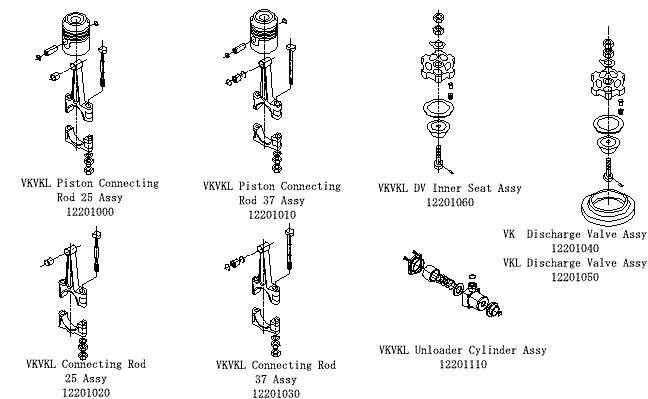 VKVKL Piston Connecting Rod 25 Assy
12201000

VKVKL Piston Connecting Rod 37 Assy
12201010

VKVKL DV Inner Seat Assy
12201060

VK Discharge Valve Assy
12201040
VKL Discharge Valve Assy
12201050

VKVKL Connecting Rod 25 Assy
12201020

VKVKL Connecting Rod 37 Assy
12201030

VKVKL Unloader Cylinder Assy
12201110