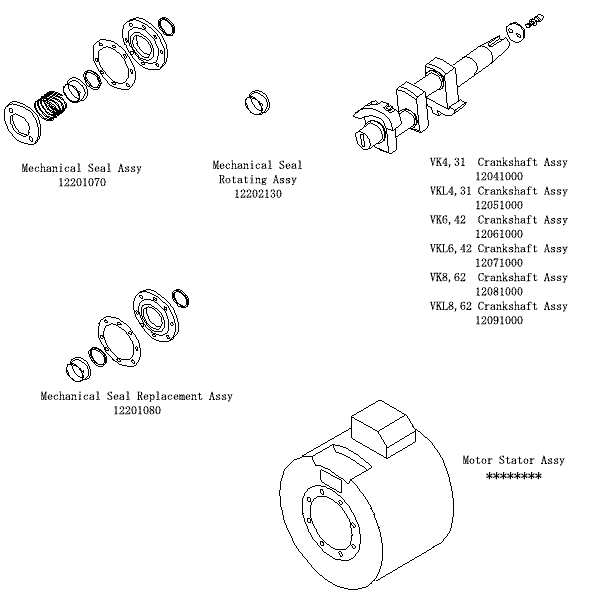 Mechanical Seal Assy
12201070

Mechanical Seal
Rotating Assy
12202130

VK4, 31 Crankshaft Assy
12041000
VKL4, 31 Crankshaft Assy
12051000
VK6, 42 Crankshaft Assy
12061000
VKL6, 42 Crankshaft Assy
12071000
VK8, 62 Crankshaft Assy
12081000
VKL8, 62 Crankshaft Assy
12091000

Mechanical Seal Replacement Assy
12201080

Motor Stator Assy
********